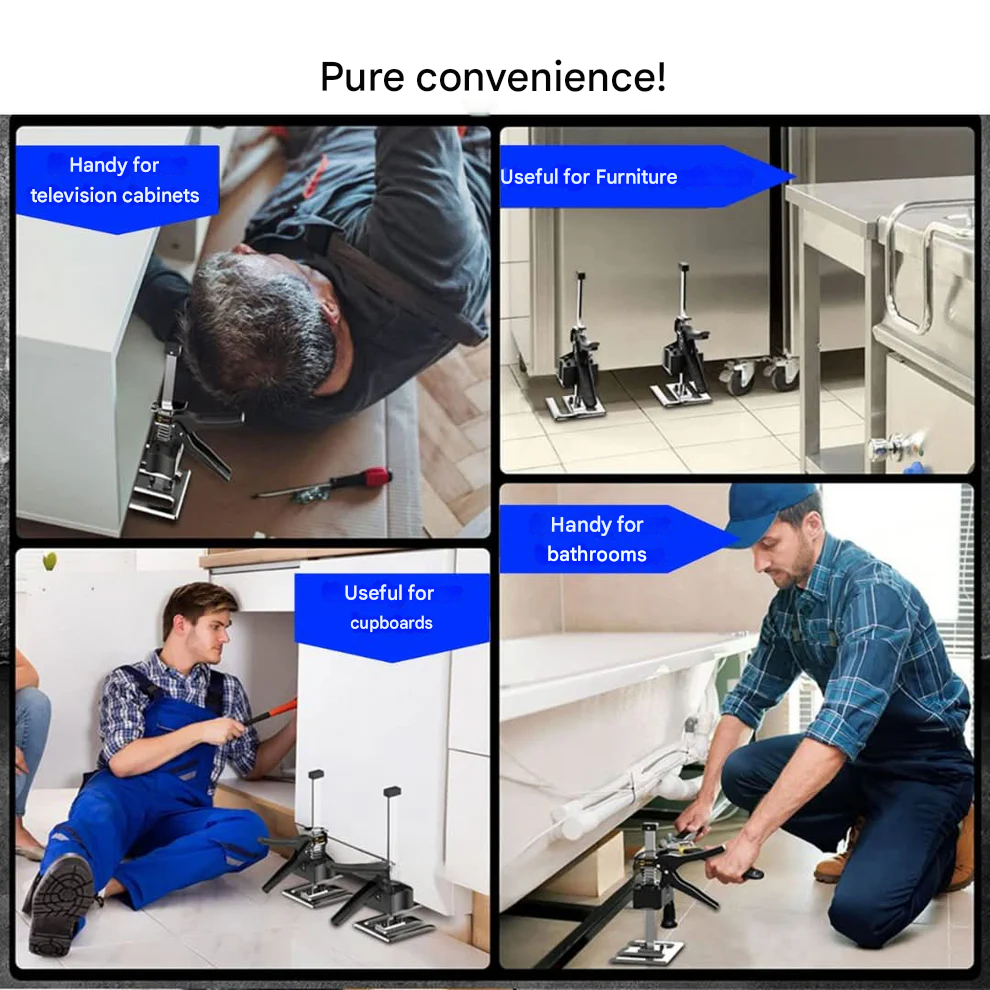 Pure convenience!

Handy for television cabinets

Useful for Furniture

Useful for cupboards

Handy for bathrooms